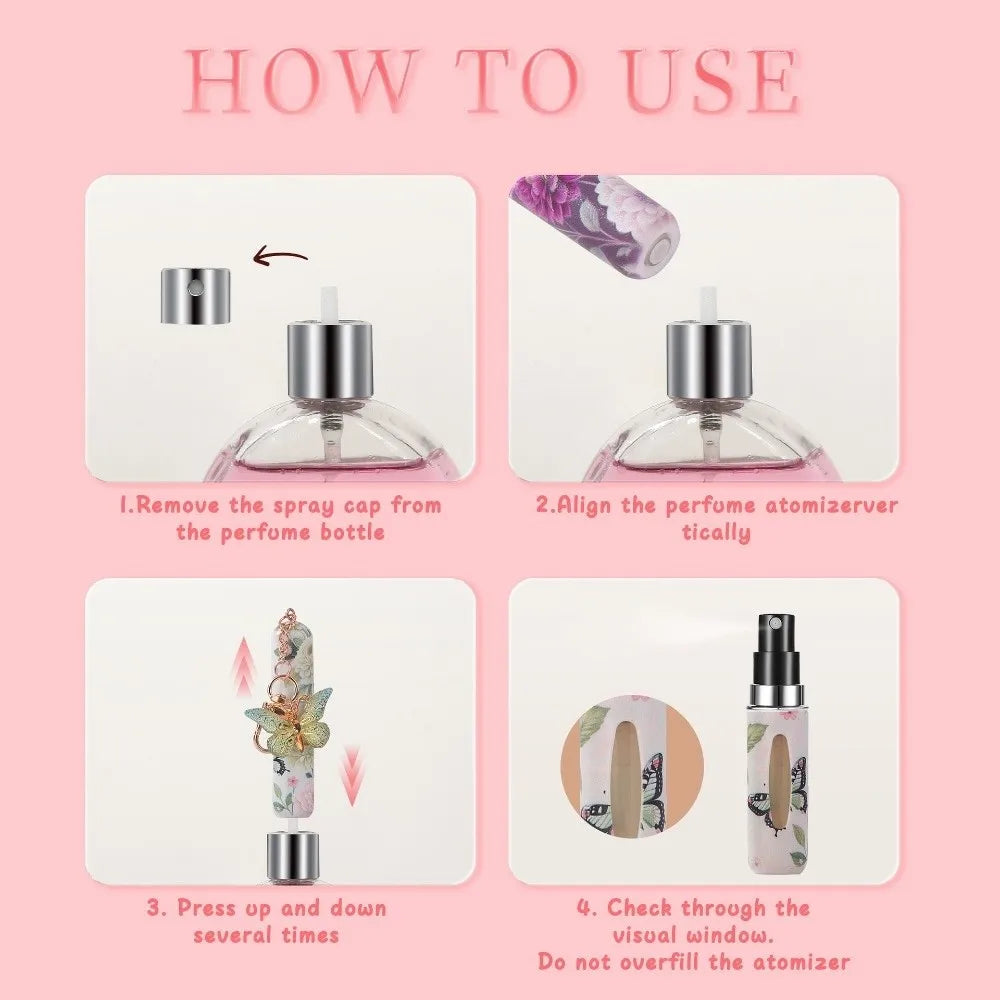 HOW TO USE

1.Remove the spray cap from the perfume bottle

2.Align the perfume atomizerver tically

3. Press up and down several times

4. Check through the visual window.
Do not overfill the atomizer